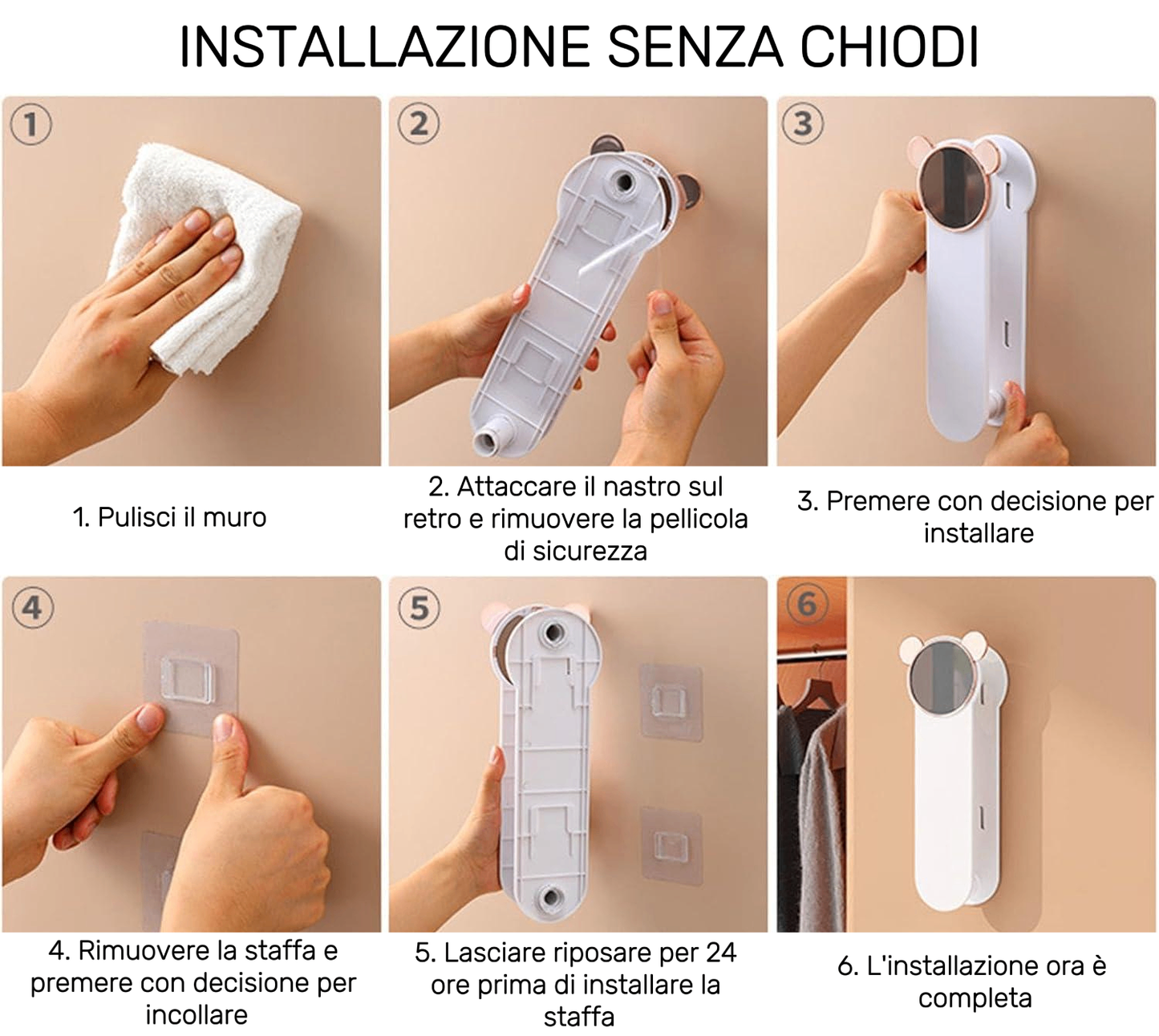 INSTALLAZIONE SENZA CHIODI

1

2

3

1. Pulisci il muro

2. Attaccare il nastro sul retro e rimuovere la pellicola di sicurezza

3. Premere con decisione per installare

4

5

6

4. Rimuovere la staffa e premere con decisione per incollare

5. Lasciare riposare per 24 ore prima di installare la staffa

6. L'installazione ora è completa