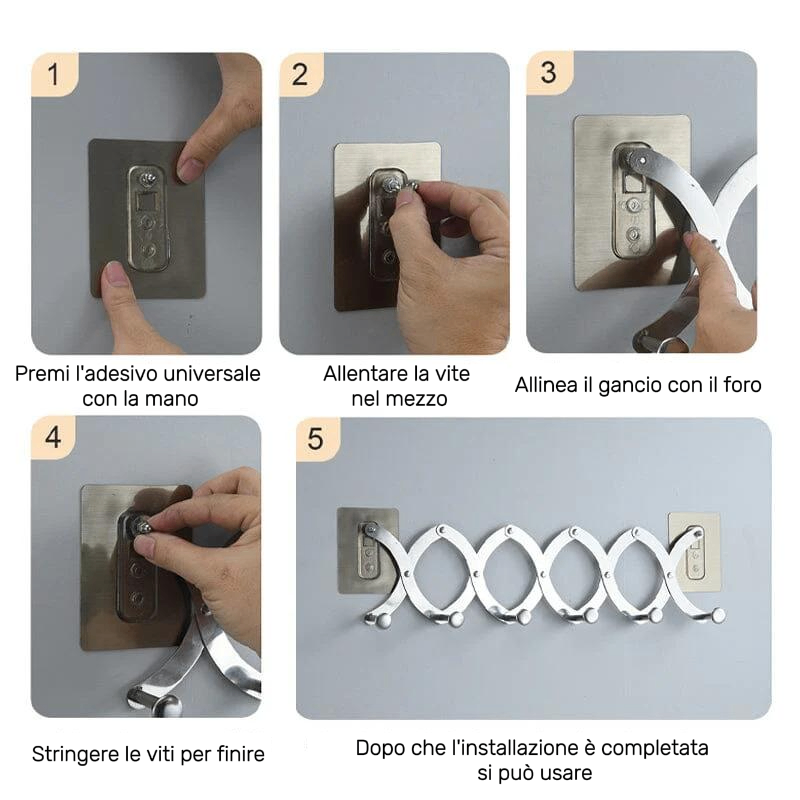 1

Premi l'adesivo universale con la mano

2

Allentare la vite nel mezzo

3

Allinea il gancio con il foro

4

Stringere le viti per finire

5

Dopo che l'installazione è completata si può usare